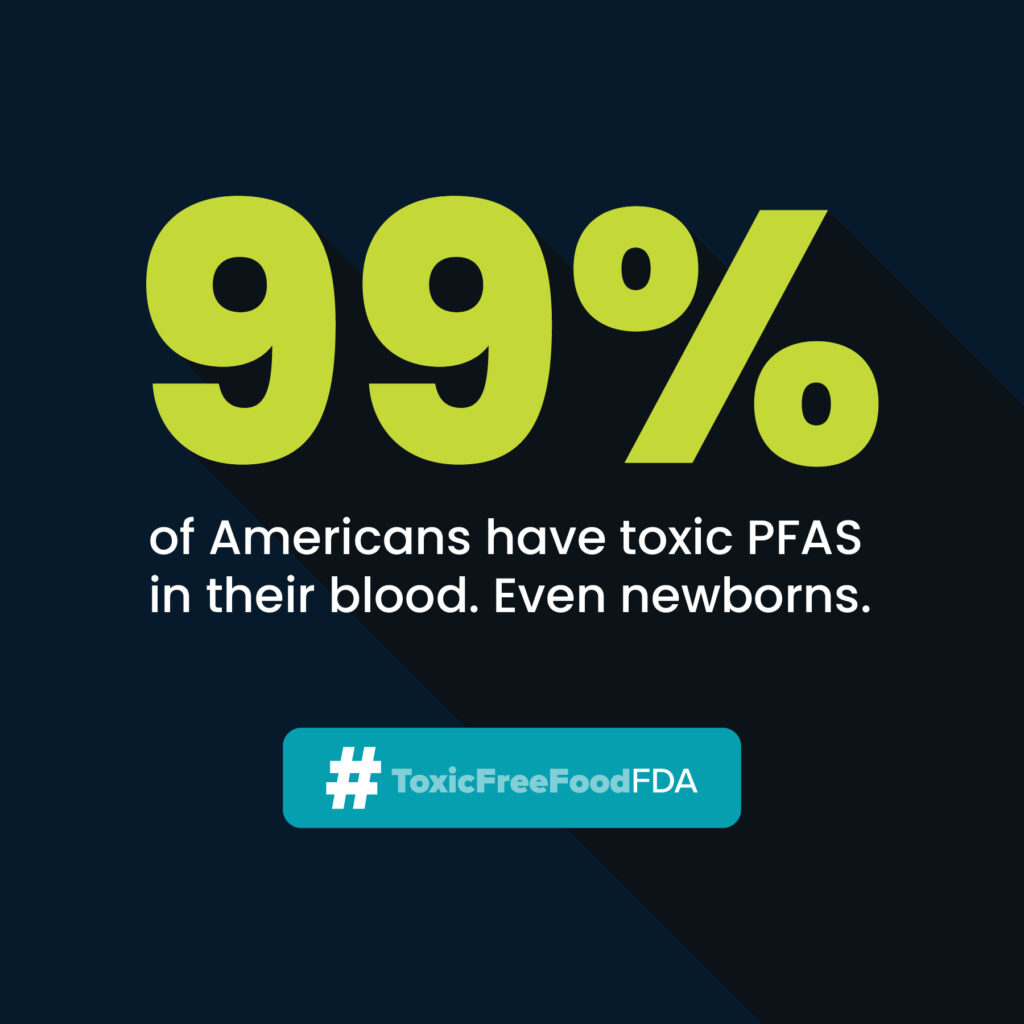 99%

of Americans have toxic PFAS in their blood. Even newborns.

#ToxicFreeFoodFDA